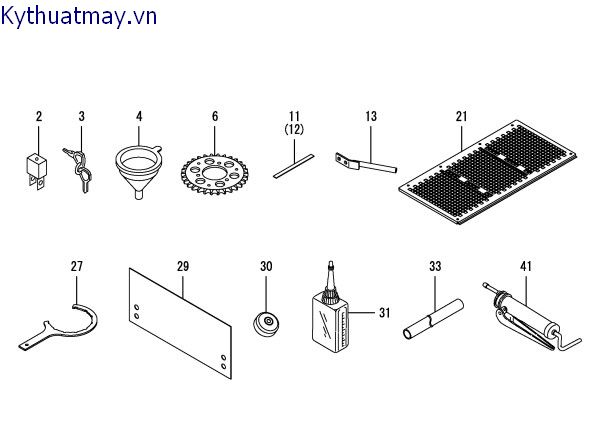 Kythuatmay.vn

2
3
4
6
11
(12)
13
21

27
29
30
31
33
41